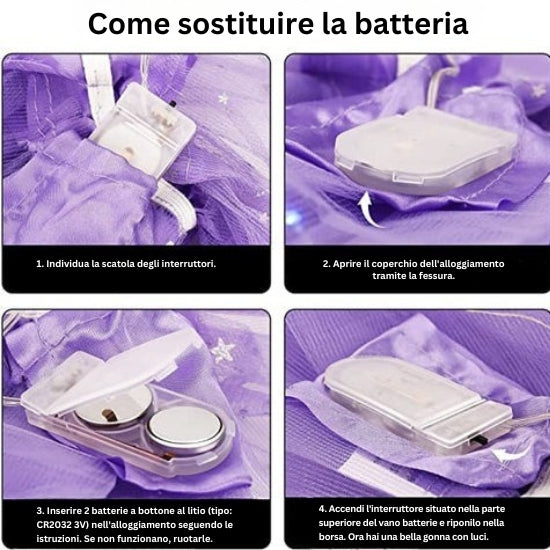 Come sostituire la batteria

1. Individua la scatola degli interruttori.

2. Aprire il coperchio dell'alloggiamento tramite la fessura.

3. Inserire 2 batterie a bottone al litio (tipo: CR2032 3V) nell'alloggiamento seguendo le istruzioni. Se non funzionano, ruotarle.

4. Accendi l'interruttore situato nella parte superiore del vano batterie e riponilo nella borsa. Ora hai una bella gonna con luci.