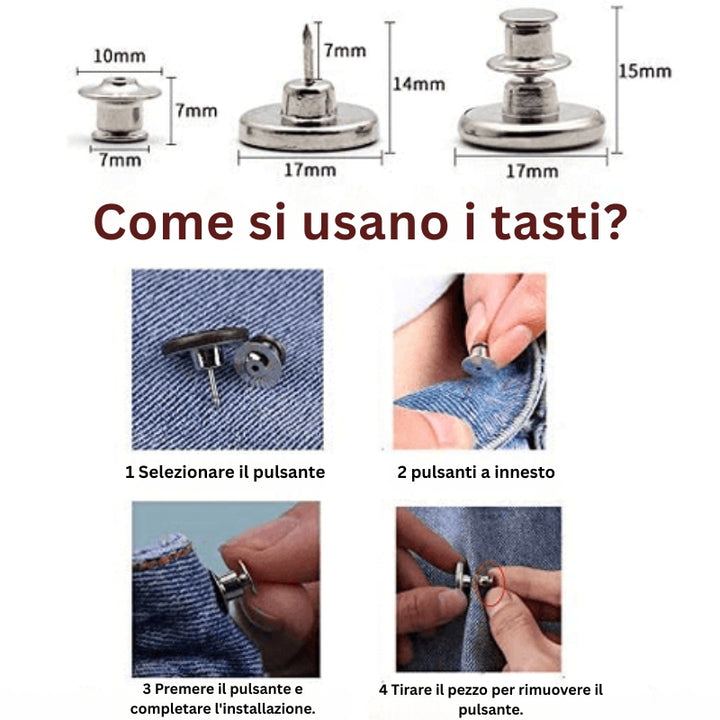 10mm
7mm
7mm
7mm
14mm
17mm
15mm
17mm

Come si usano i tasti?

1 Selezionare il pulsante

2 pulsanti a innesto

3 Premere il pulsante e completare l'installazione.

4 Tirare il pezzo per rimuovere il pulsante.